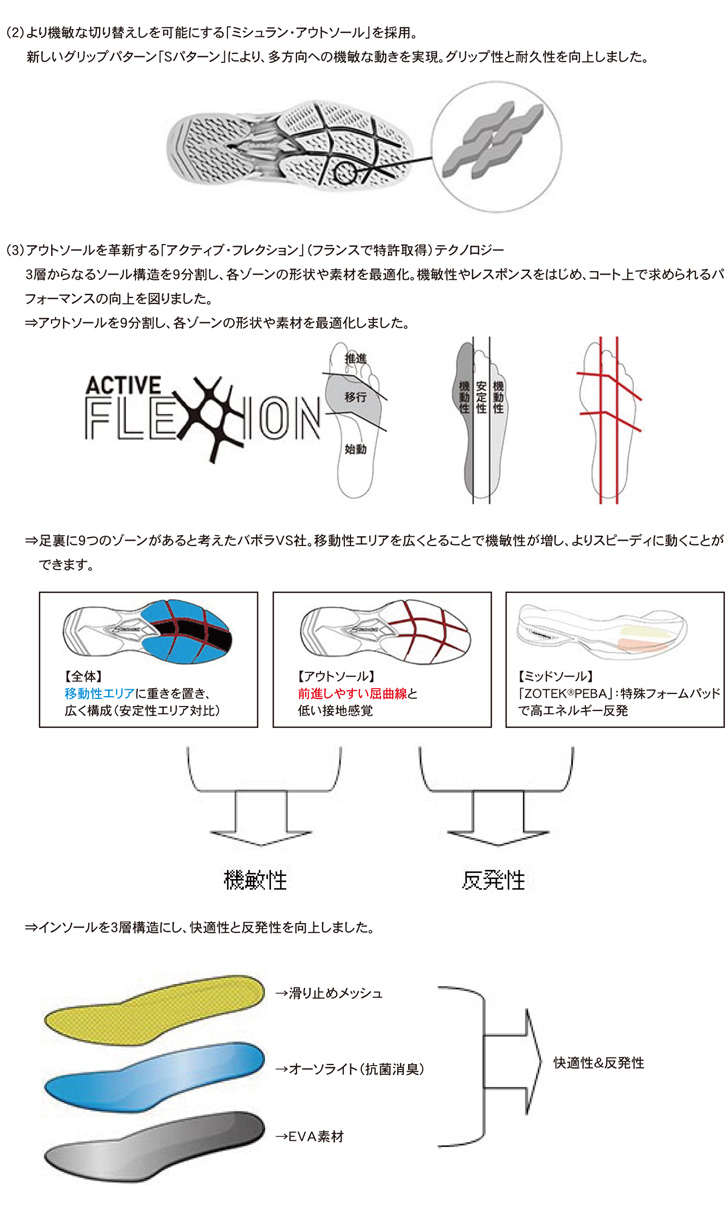 (2)より機敏な切り替えしを可能にする「ミシュラン・アウトソール」を採用。
新しいグリップパターン「Sパターン」により、多方向への機敏な動きを実現。グリップ性と耐久性を向上しました。

(3)アウトソールを革新する「アクティブ・フレクション」(フランスで特許取得)テクノロジー
3層からなるソール構造を9分割し、各ゾーンの形状や素材を最適化。機敏性やレスポンスをはじめ、コート上で求められるパフォーマンスの向上を図りました。
⇒アウトソールを9分割し、各ゾーンの形状や素材を最適化しました。

ACTIVE FLEXION

推進
移行
始動

機動性
安定性
機動性

⇒足裏に9つのゾーンがあると考えたバボラVS社。移動性エリアを広くとることで機敏性が増し、よりスピーディに動くことができます。

【全体】
移動性エリアに重きを置き、広く構成(安定性エリア対比)

【アウトソール】
前進しやすい屈曲線と低い接地感覚

【ミッドソール】
「ZOTEK®PEBA」:特殊フォームパッドで高エネルギー反発

機敏性

反発性

⇒インソールを3層構造にし、快適性と反発性を向上しました。

→滑り止めメッシュ
→オーソライト(抗菌消臭)
→EVA素材

快適性&反発性